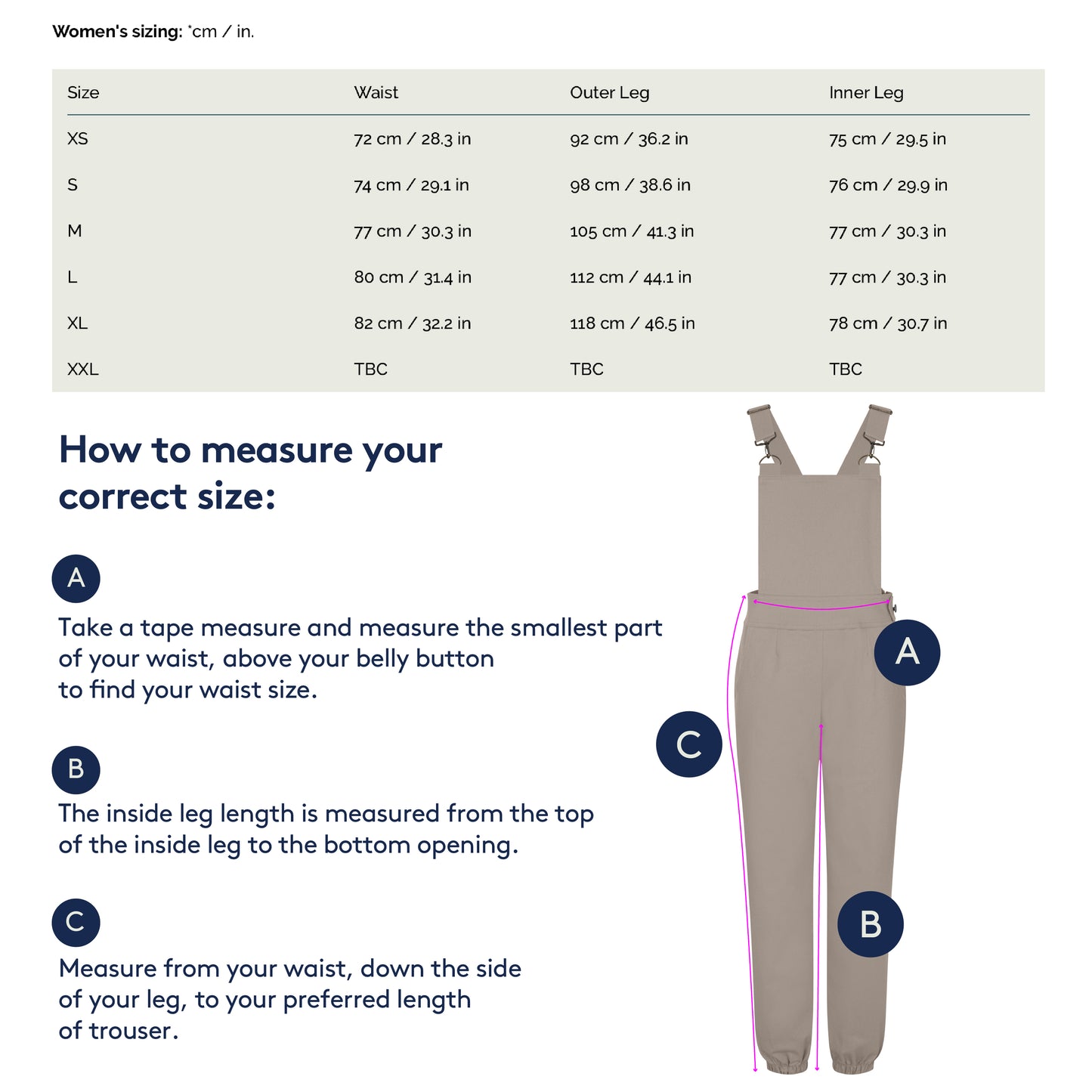 Women's sizing: *cm / in.

| Size | Waist | Outer Leg | Inner Leg |
|---|---|---|---|
| XS | 72 cm / 28.3 in | 92 cm / 36.2 in | 75 cm / 29.5 in |
| S | 74 cm / 29.1 in | 98 cm / 38.6 in | 76 cm / 29.9 in |
| M | 77 cm / 30.3 in | 105 cm / 41.3 in | 77 cm / 30.3 in |
| L | 80 cm / 31.4 in | 112 cm / 44.1 in | 77 cm / 30.3 in |
| XL | 82 cm / 32.2 in | 118 cm / 46.5 in | 78 cm / 30.7 in |
| XXL | TBC | TBC | TBC |

How to measure your correct size:

A

Take a tape measure and measure the smallest part of your waist, above your belly button to find your waist size.

B

The inside leg length is measured from the top of the inside leg to the bottom opening.

C

Measure from your waist, down the side of your leg, to your preferred length of trouser.

A

C

B